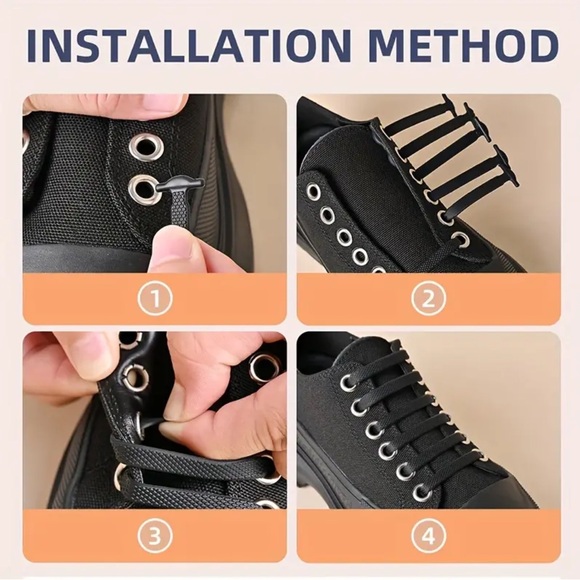 INSTALLATION METHOD

①

②

③

④